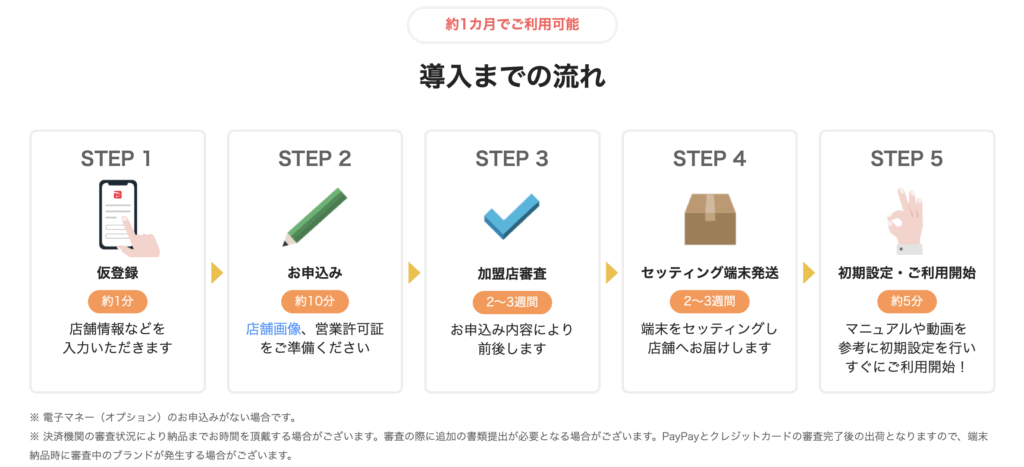 約1カ月でご利用可能

導入までの流れ

STEP 1

仮登録

約1分

店舗情報などを入力いただきます

STEP 2

お申込み

約10分

店舗画像、営業許可証をご準備ください

STEP 3

加盟店審査

2〜3週間

お申込み内容により前後します

STEP 4

セッティング端末発送

2〜3週間

端末をセッティングし店舗へお届けします

STEP 5

初期設定・ご利用開始

約5分

マニュアルや動画を参考に初期設定を行いすぐにご利用開始！

※ 電子マネー（オプション）のお申込みがない場合です。
※ 決済機関の審査状況により納品までお時間を頂戴する場合がございます。審査の際に追加の書類提出が必要となる場合がございます。PayPayとクレジットカードの審査完了後の出荷となりますので、端末納品時に審査中のブランドが発生する場合がございます。